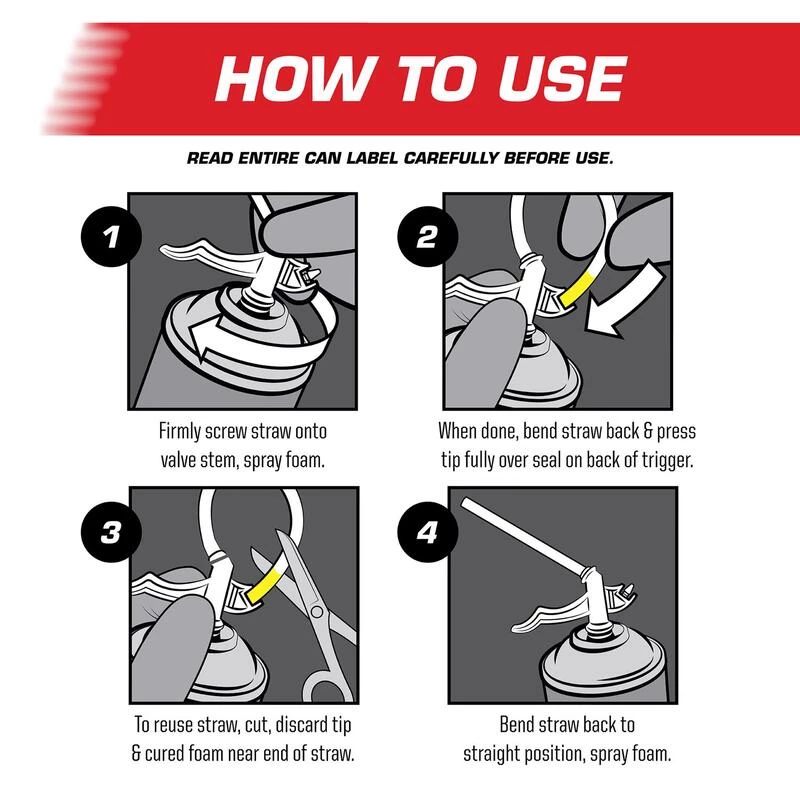 HOW TO USE

READ ENTIRE CAN LABEL CAREFULLY BEFORE USE.

1

Firmly screw straw onto valve stem, spray foam.

2

When done, bend straw back & press tip fully over seal on back of trigger.

3

To reuse straw, cut, discard tip & cured foam near end of straw.

4

Bend straw back to straight position, spray foam.