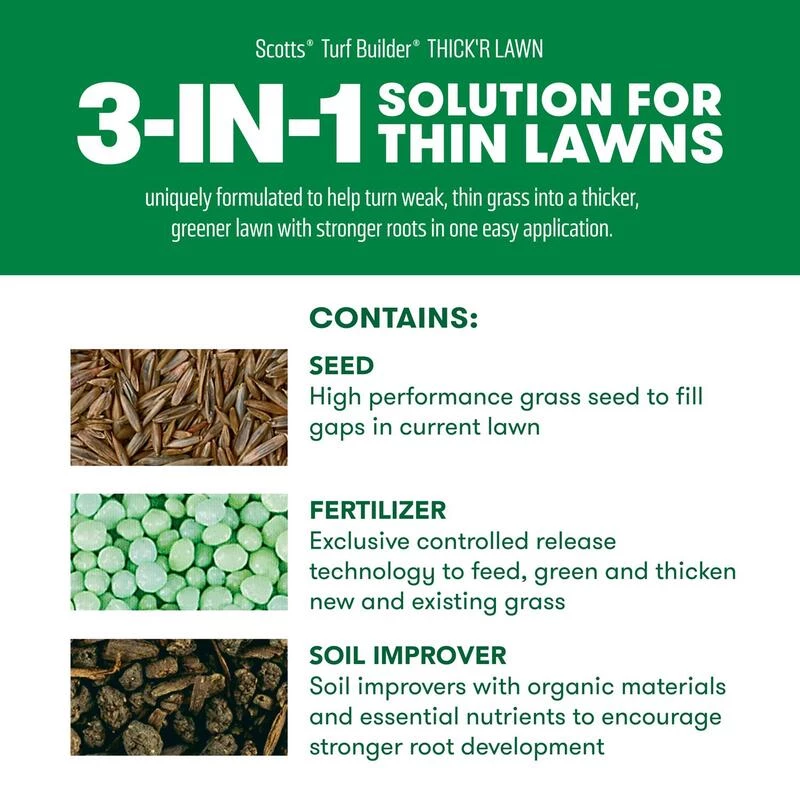 Scotts® Turf Builder® THICK'R LAWN

3-IN-1 SOLUTION FOR THIN LAWNS

uniquely formulated to help turn weak, thin grass into a thicker, greener lawn with stronger roots in one easy application.

CONTAINS:

SEED
High performance grass seed to fill gaps in current lawn

FERTILIZER
Exclusive controlled release technology to feed, green and thicken new and existing grass

SOIL IMPROVER
Soil improvers with organic materials and essential nutrients to encourage stronger root development