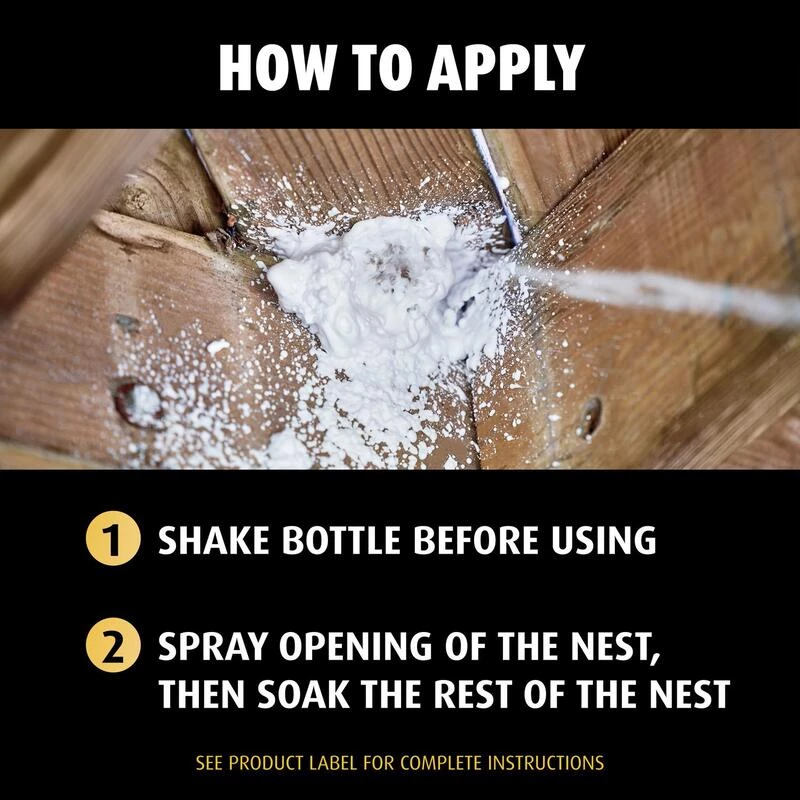 HOW TO APPLY

1 SHAKE BOTTLE BEFORE USING

2 SPRAY OPENING OF THE NEST, THEN SOAK THE REST OF THE NEST

SEE PRODUCT LABEL FOR COMPLETE INSTRUCTIONS